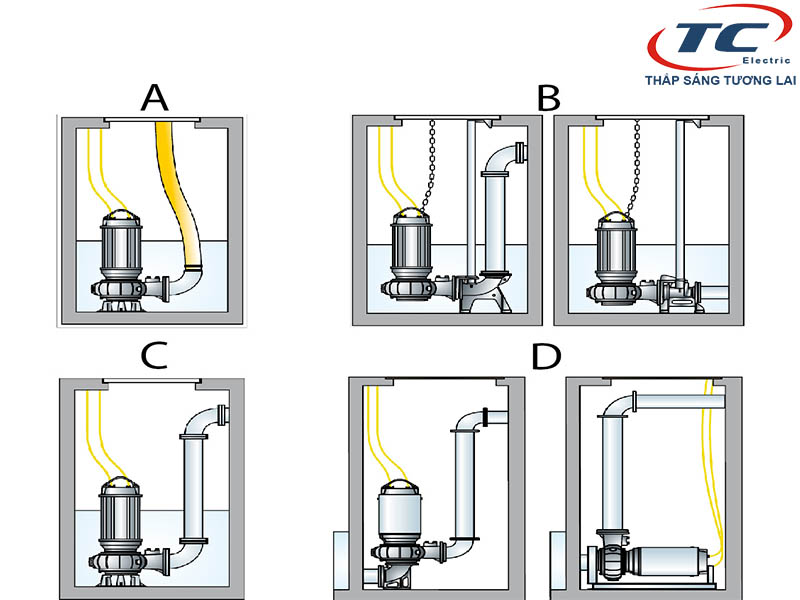 TC
Electric
THẮP SÁNG TƯƠNG LAI

A

B

C

D